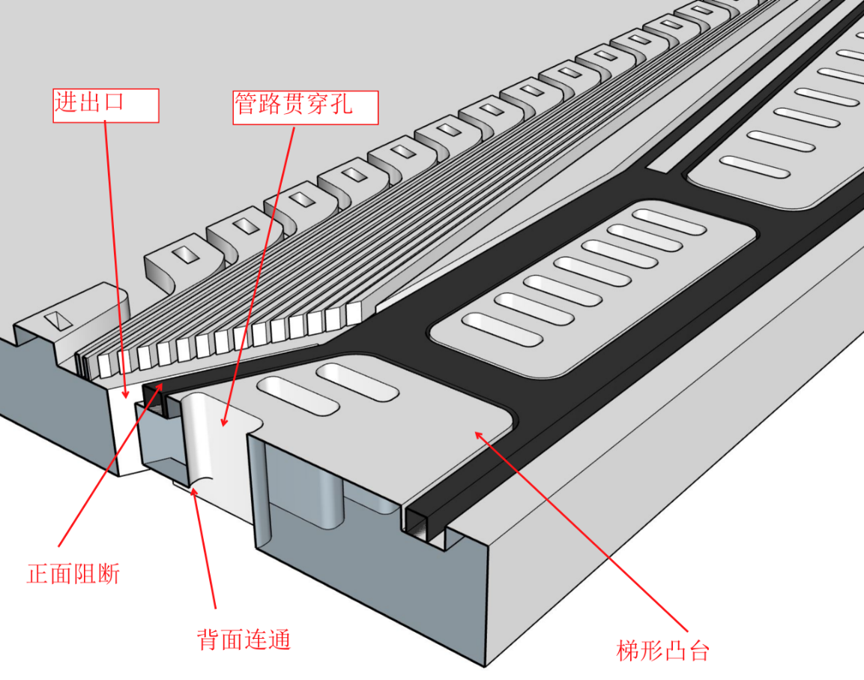 进出口

管路贯穿孔

正面阻断

背面连通

梯形凸台